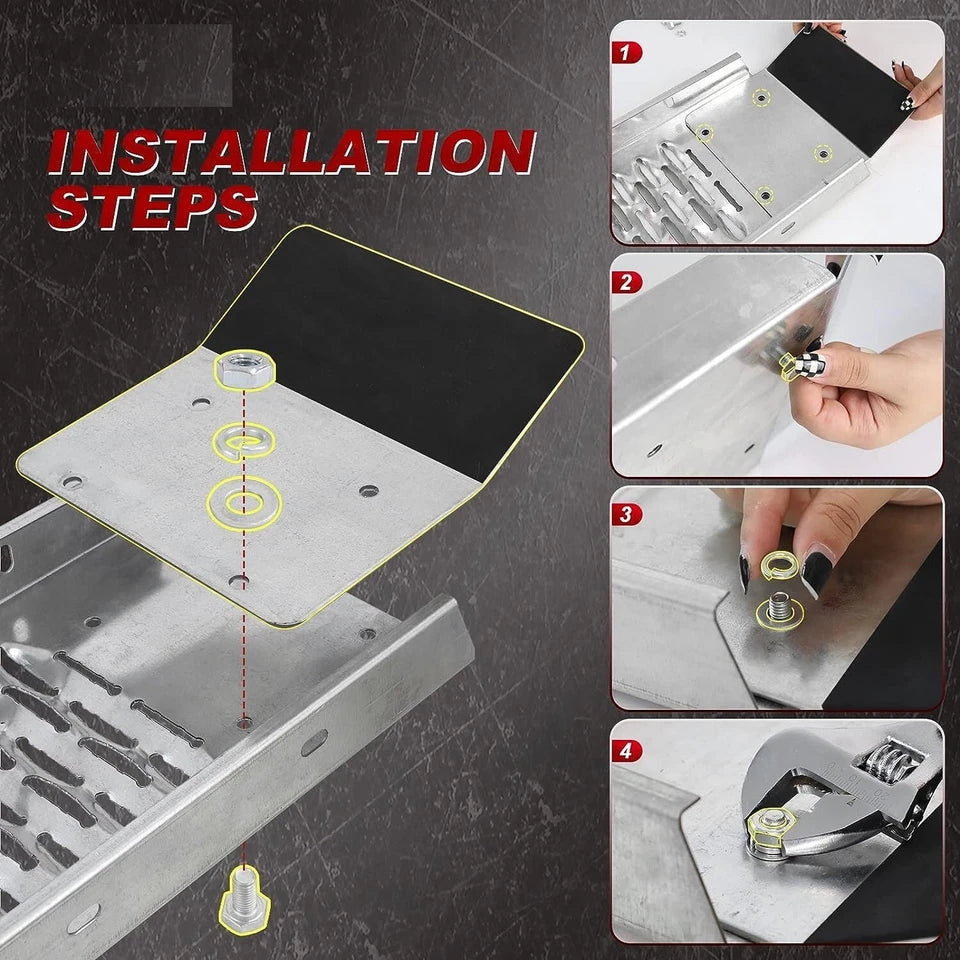 INSTALLATION STEPS

1

2

3

4