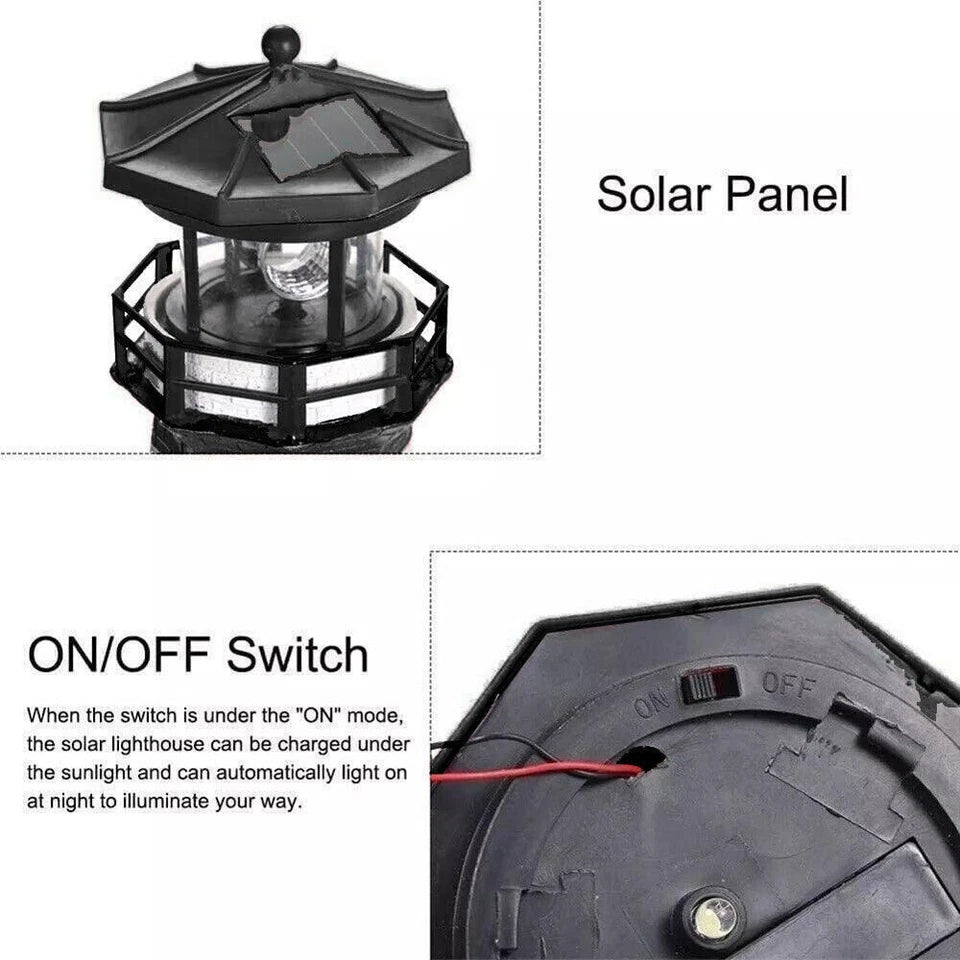 Solar Panel

ON/OFF Switch

When the switch is under the "ON" mode, the solar lighthouse can be charged under the sunlight and can automatically light on at night to illuminate your way.

ON OFF