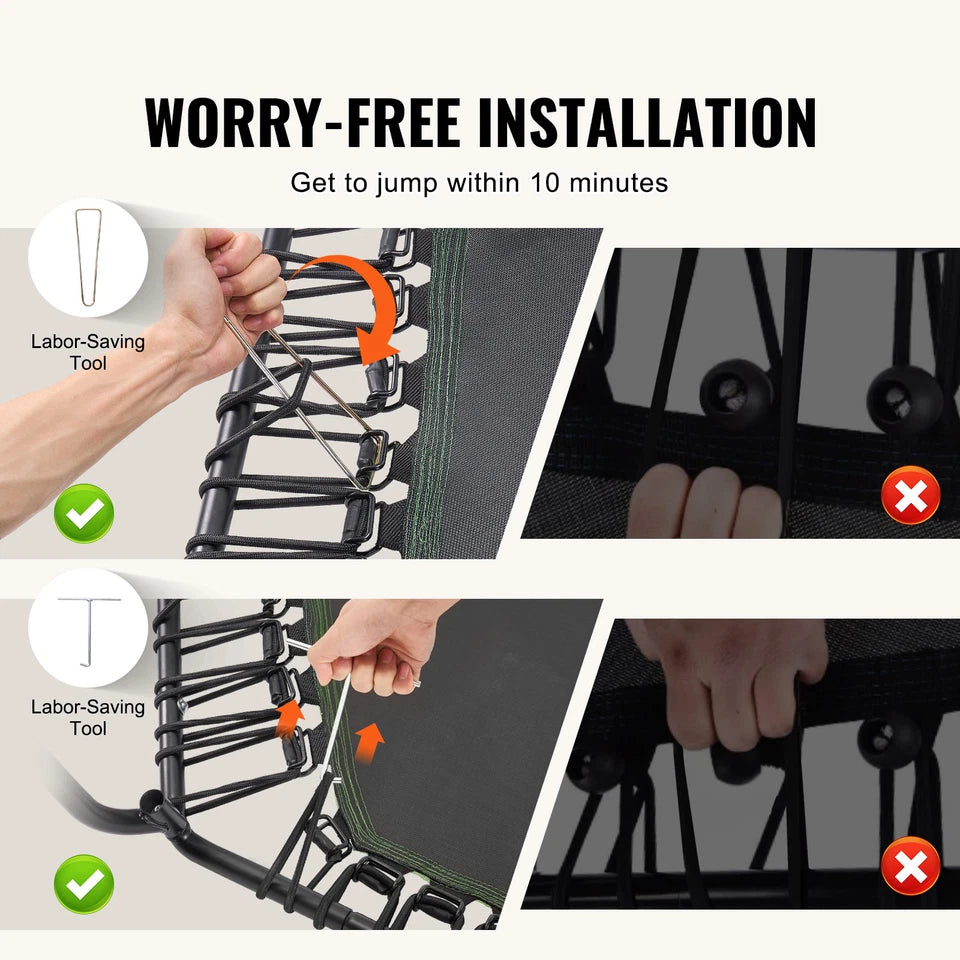 WORRY-FREE INSTALLATION

Get to jump within 10 minutes

Labor-Saving Tool

Labor-Saving Tool